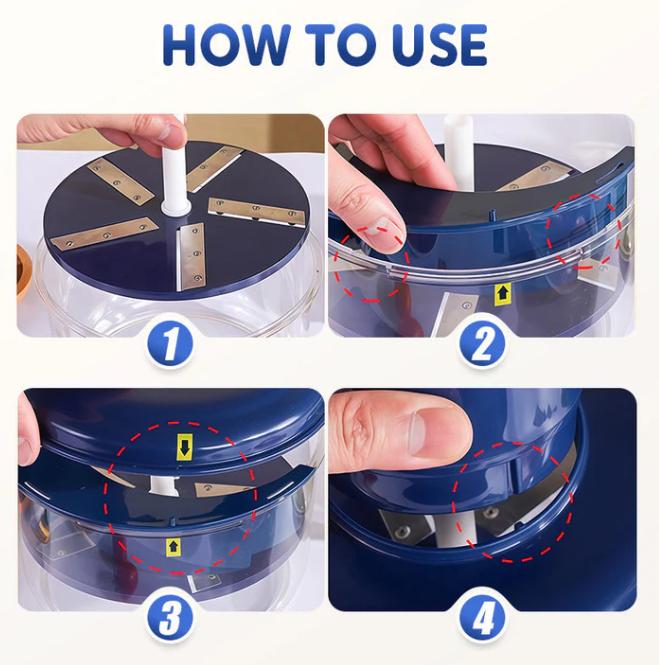 HOW TO USE

1

2

3

4